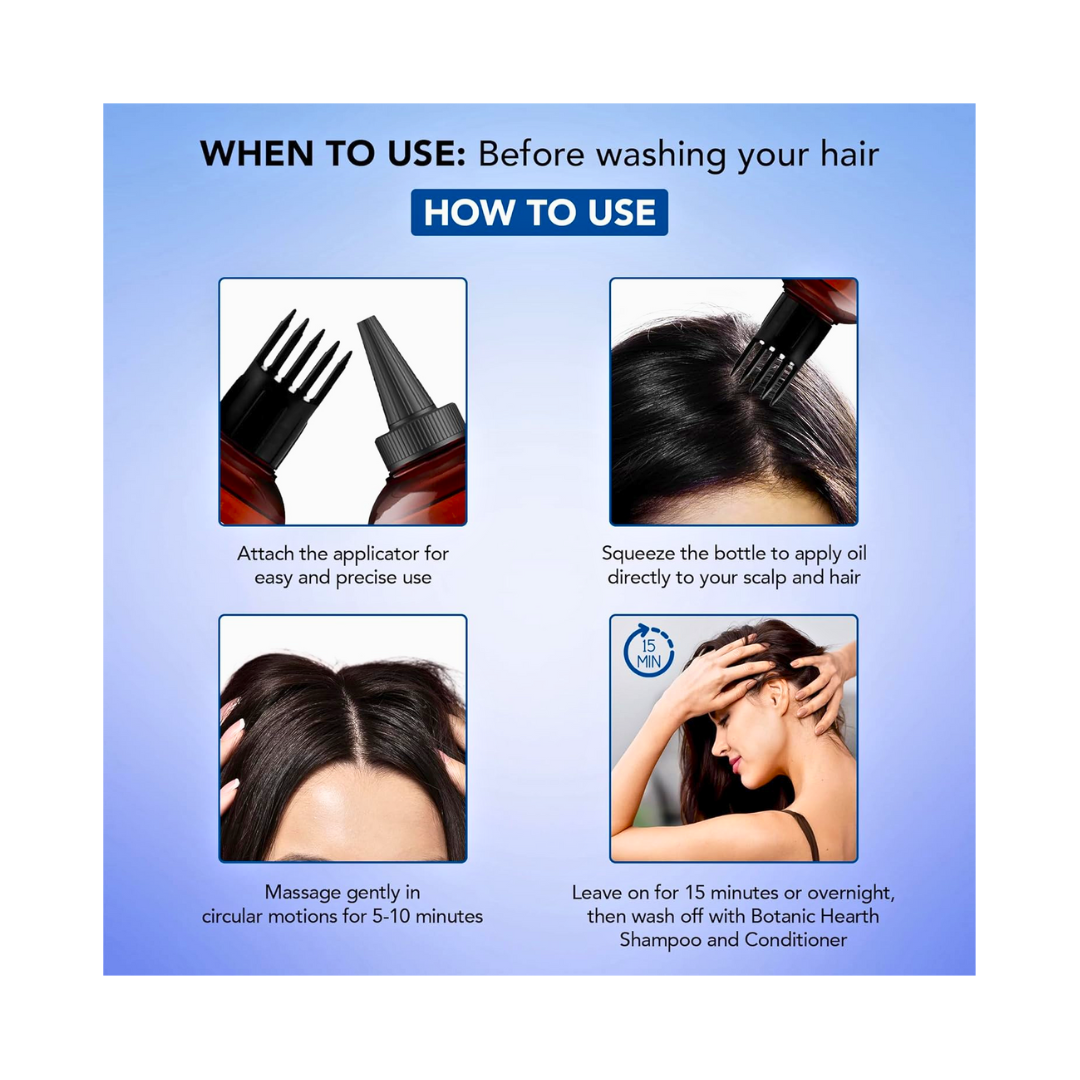 WHEN TO USE: Before washing your hair

HOW TO USE

Attach the applicator for easy and precise use

Squeeze the bottle to apply oil directly to your scalp and hair

Massage gently in circular motions for 5-10 minutes

15 MIN

Leave on for 15 minutes or overnight, then wash off with Botanic Hearth Shampoo and Conditioner